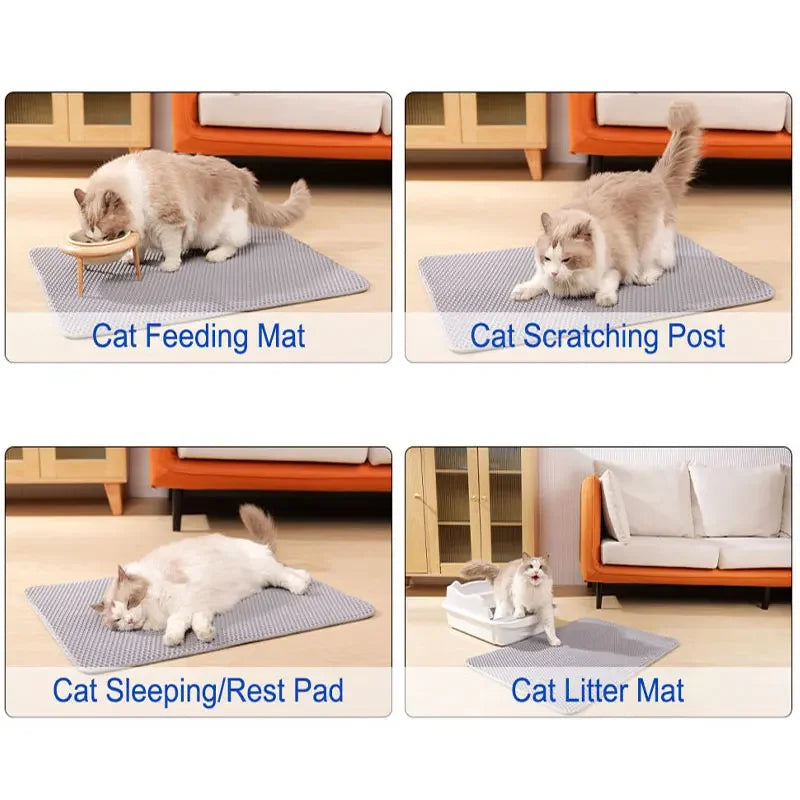 Cat Feeding Mat

Cat Scratching Post

Cat Sleeping/Rest Pad

Cat Litter Mat